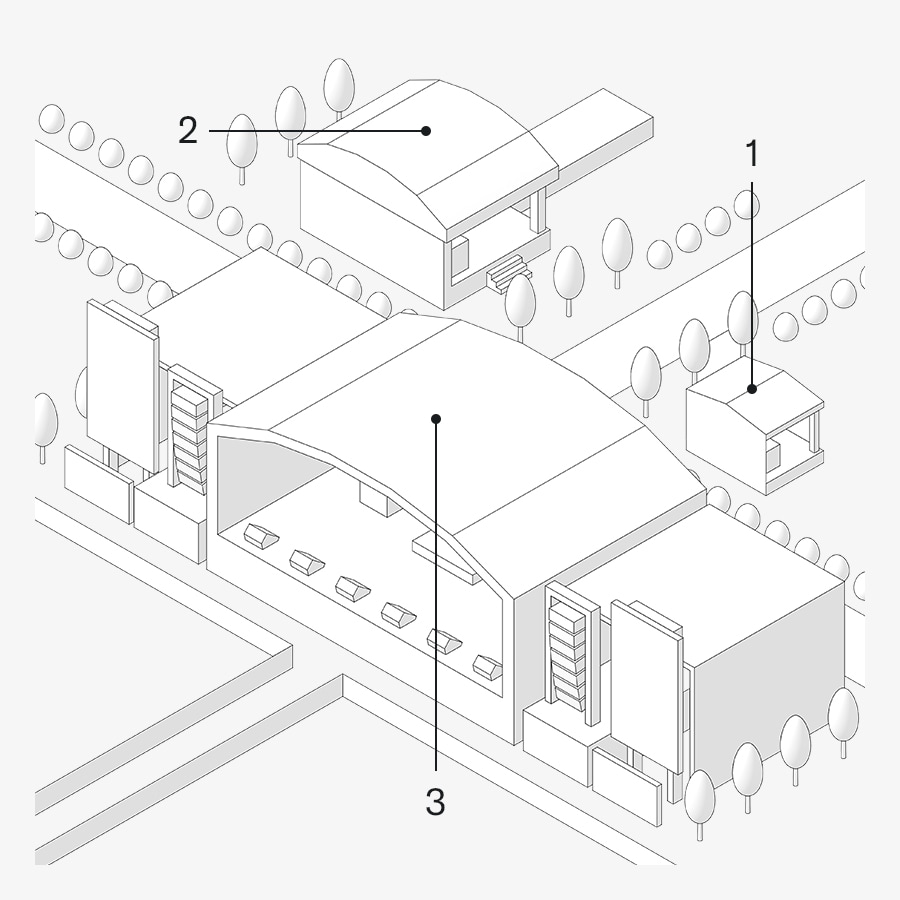 2

1

3