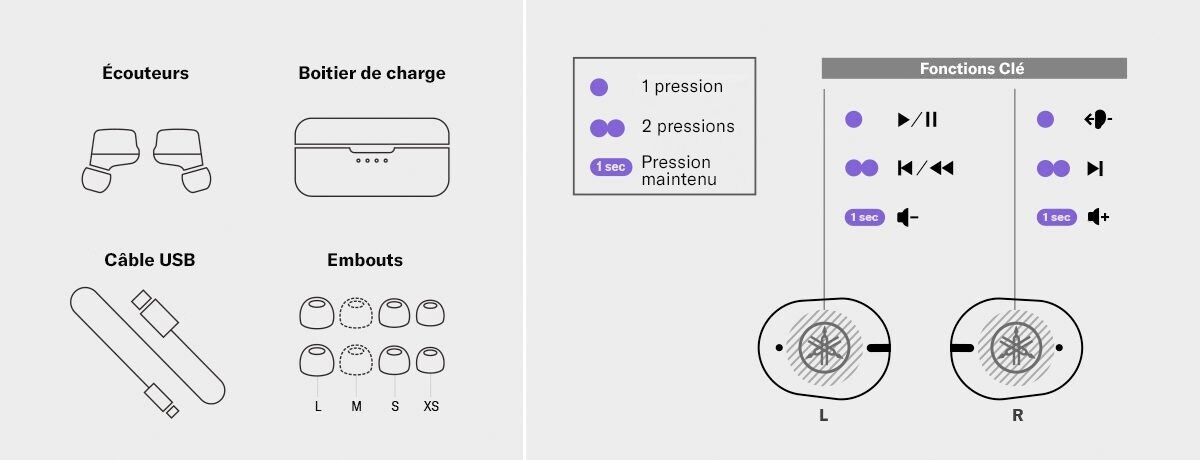 Écouteurs

Boitier de charge

Câble USB

Embouts

L M S XS

1 pression

2 pressions

1 sec Pression maintenu

Fonctions Clé

1 sec

1 sec

L

R