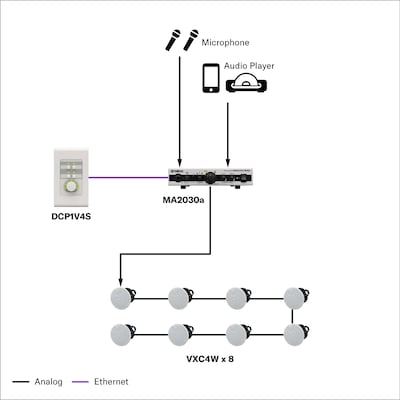 Microphone

Audio Player

DCP1V4S

MA2030a

VXC4W x 8

Analog Ethernet